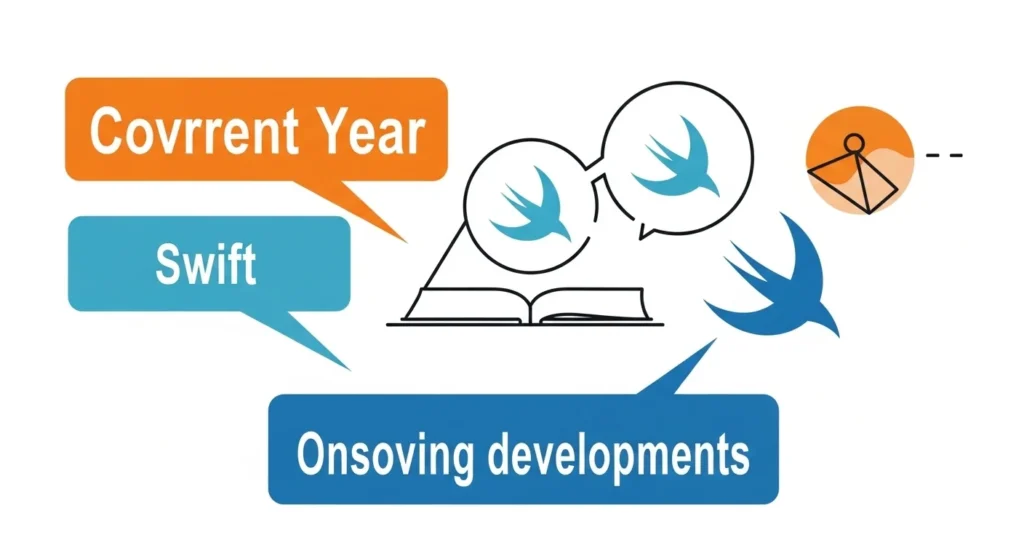 Covrrent Year

Swift

Onsoving developments